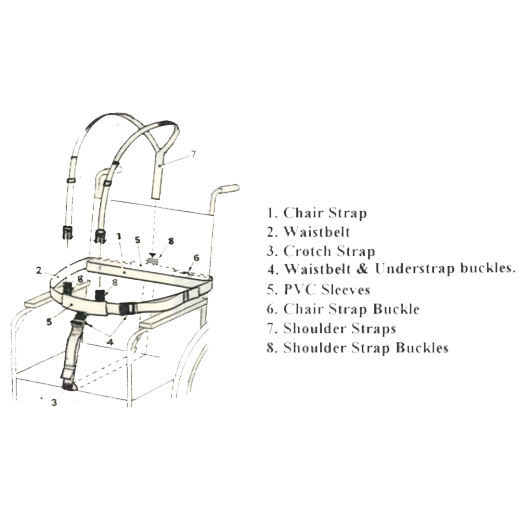 7

1
5
8
6
2
8
8
5
4
3

1. Chair Strap
2. Waistbelt
3. Crotch Strap
4. Waistbelt & Understrap buckles.
5. PVC Sleeves
6. Chair Strap Buckle
7. Shoulder Straps
8. Shoulder Strap Buckles