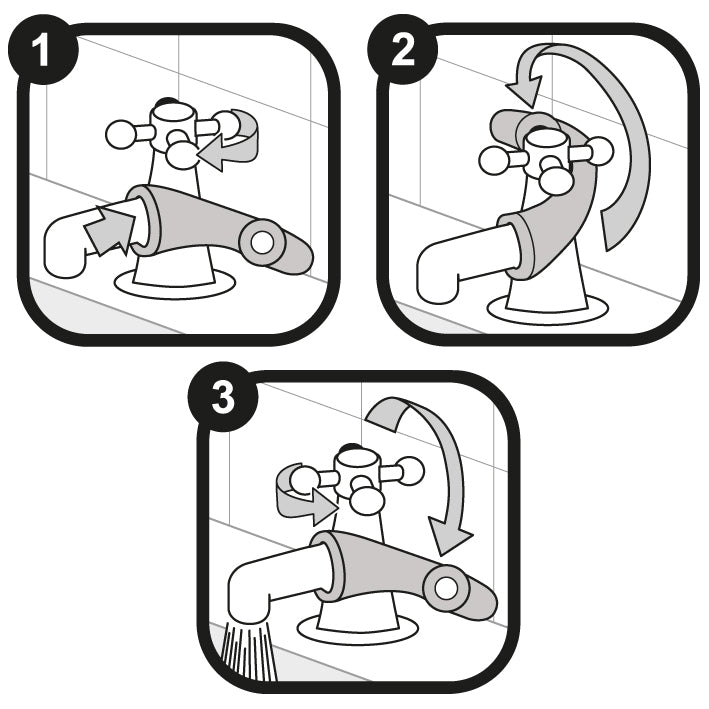 1

2

3