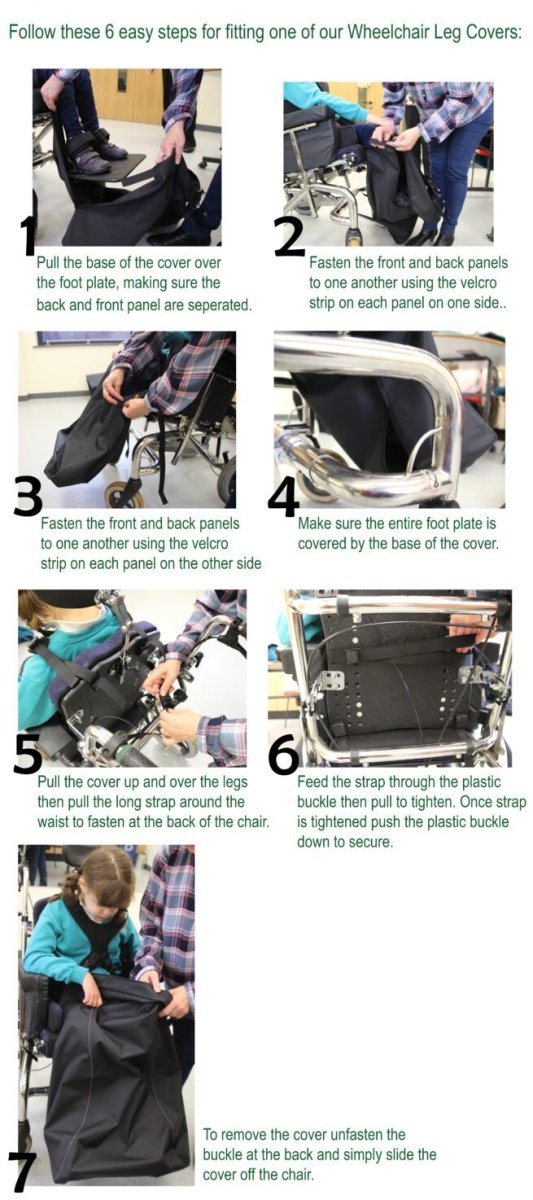 Follow these 6 easy steps for fitting one of our Wheelchair Leg Covers:

1
Pull the base of the cover over the foot plate, making sure the back and front panel are seperated.

2
Fasten the front and back panels to one another using the velcro strip on each panel on one side..

3
Fasten the front and back panels to one another using the velcro strip on each panel on the other side

4
Make sure the entire foot plate is covered by the base of the cover.

5
Pull the cover up and over the legs then pull the long strap around the waist to fasten at the back of the chair.

6
Feed the strap through the plastic buckle then pull to tighten. Once strap is tightened push the plastic buckle down to secure.

7
To remove the cover unfasten the buckle at the back and simply slide the cover off the chair.